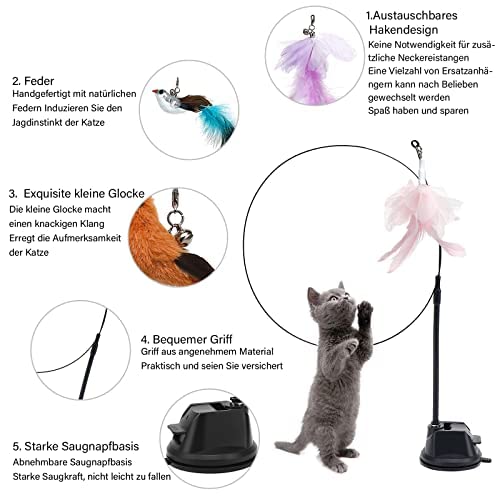 1.Austauschbares Hakendesign
Keine Notwendigkeit für zusätzliche Neckereistangen
Eine Vielzahl von Ersatzanhängern kann nach Belieben gewechselt werden
Spaß haben und sparen

2. Feder
Handgefertigt mit natürlichen Federn Induzieren Sie den Jagdinstinkt der Katze

3. Exquisite kleine Glocke
Die kleine Glocke macht einen knackigen Klang
Erregt die Aufmerksamkeit der Katze

4. Bequemer Griff
Griff aus angenehmem Material
Praktisch und seien Sie versichert

5. Starke Saugnapfbasis
Abnehmbare Saugnapfbasis
Starke Saugkraft, nicht leicht zu fallen