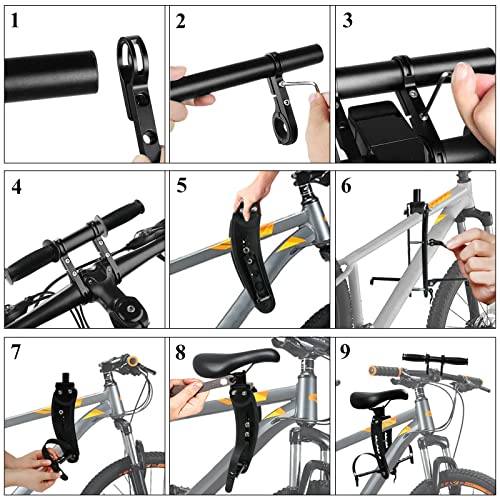 1

2

3

4

5

6

7

8

9