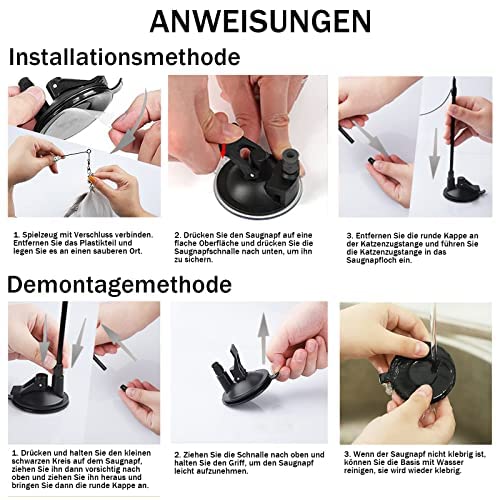 ANWEISUNGEN

Installationsmethode

1. Spielzeug mit Verschluss verbinden. Entfernen Sie das Plastikteil und legen Sie es an einen sauberen Ort.

2. Drücken Sie den Saugnapf auf eine flache Oberfläche und drücken Sie die Saugnapfschnalle nach unten, um ihn zu sichern.

3. Entfernen Sie die runde Kappe an der Katzenzugstange und führen Sie die Katzenzugstange in das Saugnapfloch ein.

Demontagemethode

1. Drücken und halten Sie den kleinen schwarzen Kreis auf dem Saugnapf, ziehen Sie ihn dann vorsichtig nach oben und ziehen Sie ihn heraus und bringen Sie dann die runde Kappe an.

2. Ziehen Sie die Schnalle nach oben und halten Sie den Griff, um den Saugnapf leicht aufzunehmen.

3. Wenn der Saugnapf nicht klebrig ist, können Sie die Basis mit Wasser reinigen, sie wird wieder klebrig.