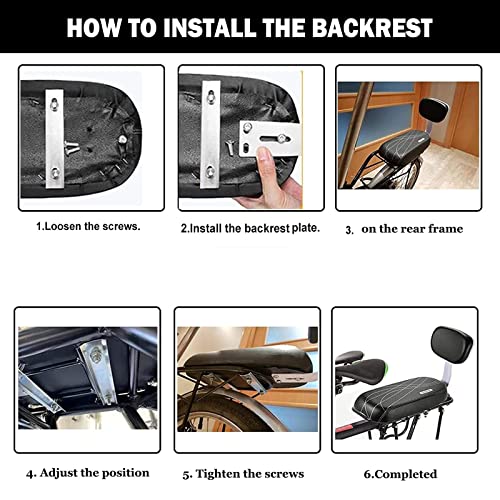 HOW TO INSTALL THE BACKREST

1.Loosen the screws.

2.Install the backrest plate.

3. on the rear frame

4. Adjust the position

5. Tighten the screws

6.Completed