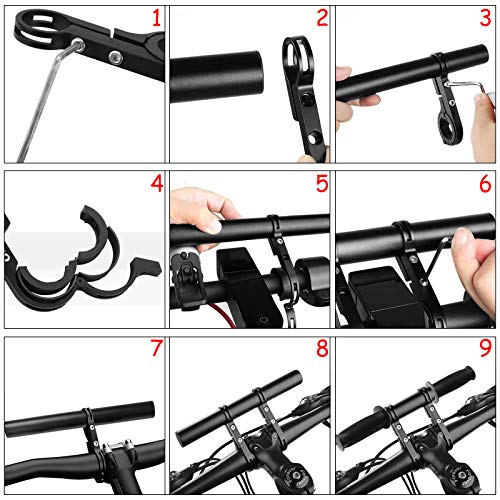 1

2

3

4

5

6

7

8

9