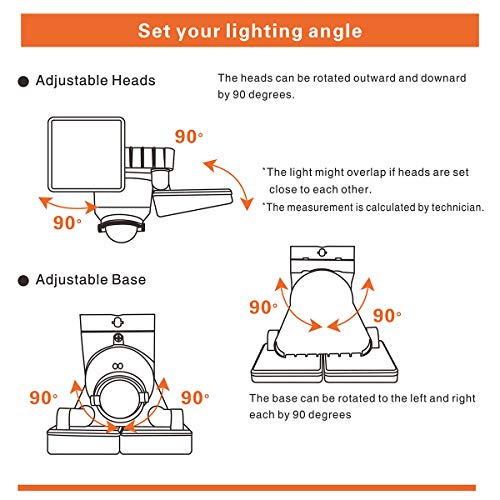 Set your lighting angle

● Adjustable Heads

The heads can be rotated outward and downard by 90 degrees.

90°

90°

*The light might overlap if heads are set close to each other.

*The measurement is calculated by technician.

● Adjustable Base

90°

90°

90°

90°

The base can be rotated to the left and right each by 90 degrees