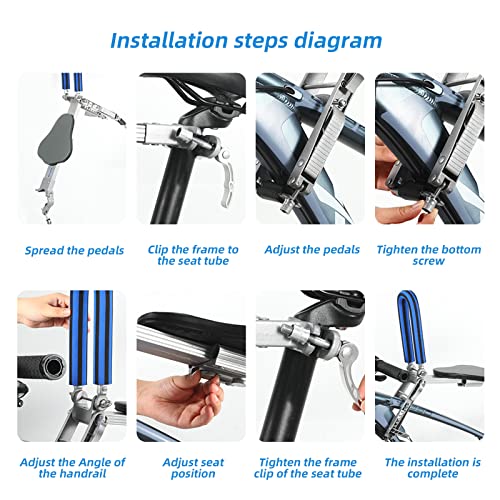 Installation steps diagram

Spread the pedals

Clip the frame to the seat tube

Adjust the pedals

Tighten the bottom screw

Adjust the Angle of the handrail

Adjust seat position

Tighten the frame clip of the seat tube

The installation is complete