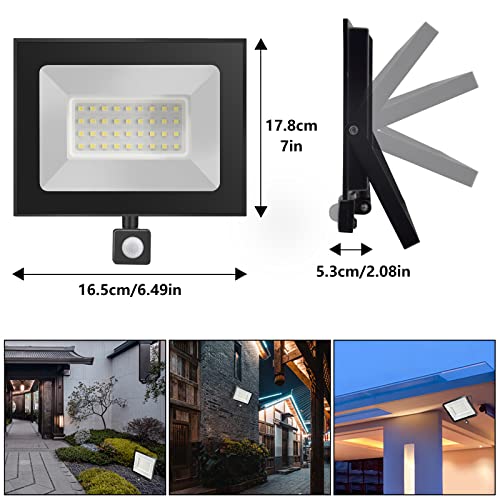 17.8cm
7in

16.5cm/6.49in

5.3cm/2.08in