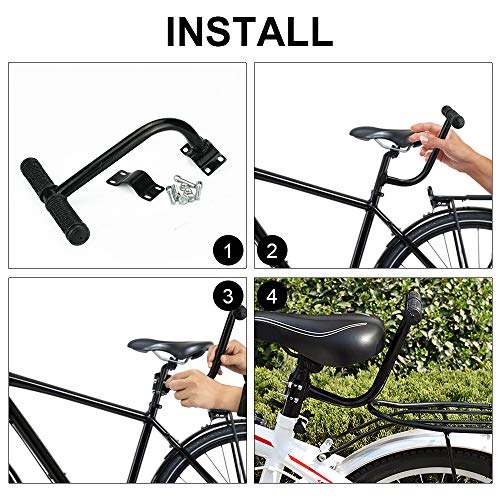 INSTALL

1

2

3

4