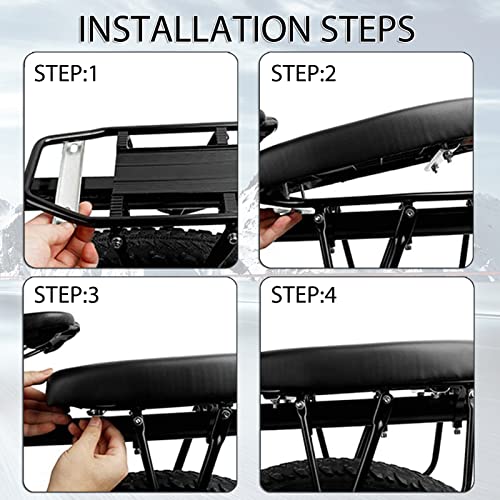 INSTALLATION STEPS

STEP:1

STEP:2

STEP:3

STEP:4