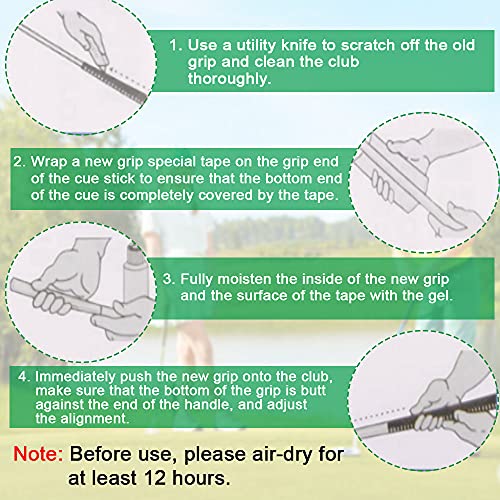 1. Use a utility knife to scratch off the old grip and clean the club thoroughly.

2. Wrap a new grip special tape on the grip end of the cue stick to ensure that the bottom end of the cue is completely covered by the tape.

3. Fully moisten the inside of the new grip and the surface of the tape with the gel.

4. Immediately push the new grip onto the club, make sure that the bottom of the grip is butt against the end of the handle, and adjust the alignment.

Note: Before use, please air-dry for at least 12 hours.