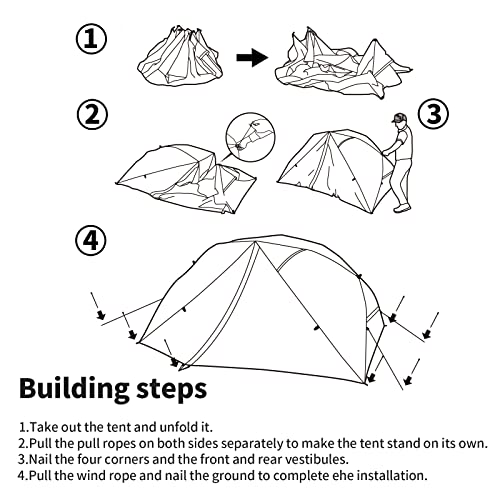 ①

②

③

④

Building steps

1.Take out the tent and unfold it.
2.Pull the pull ropes on both sides separately to make the tent stand on its own.
3.Nail the four corners and the front and rear vestibules.
4.Pull the wind rope and nail the ground to complete ehe installation.