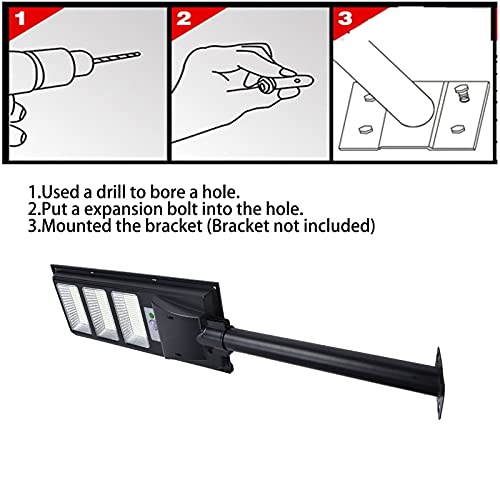 1

2

3

1.Used a drill to bore a hole.
2.Put a expansion bolt into the hole.
3.Mounted the bracket (Bracket not included)