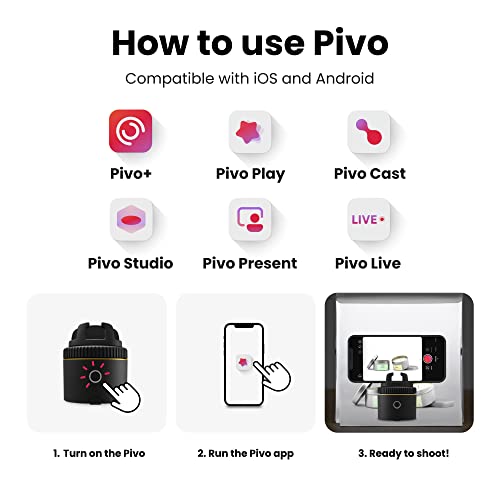 How to use Pivo

Compatible with iOS and Android

Pivo+

Pivo Play

Pivo Cast

Pivo Studio

Pivo Present

LIVE

Pivo Live

1. Turn on the Pivo

2. Run the Pivo app

3. Ready to shoot!