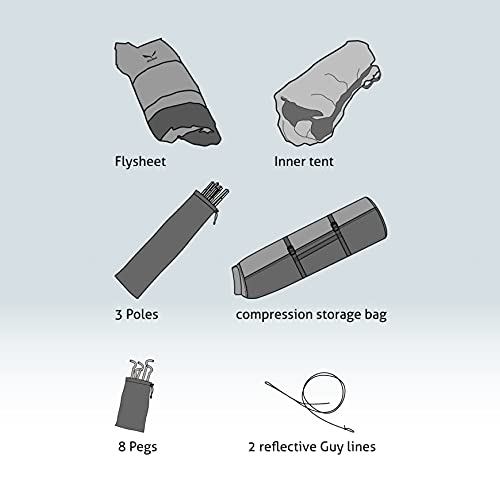 Flysheet

Inner tent

3 Poles

compression storage bag

8 Pegs

2 reflective Guy lines