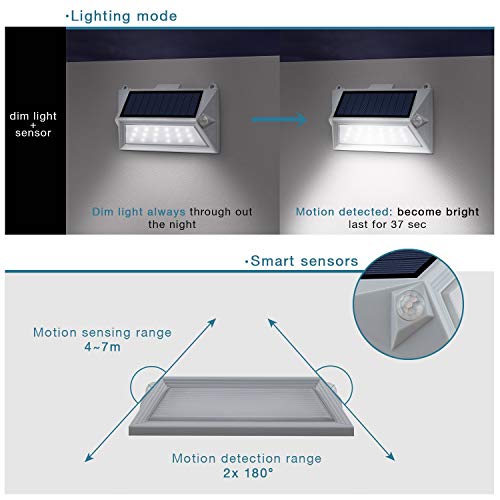 ·Lighting mode

dim light + sensor

Dim light always through out the night

Motion detected: become bright last for 37 sec

·Smart sensors

Motion sensing range 4~7m

Motion detection range 2x 180°