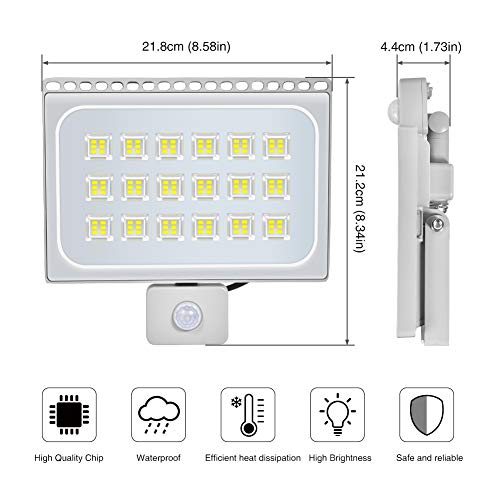 21.8cm (8.58in)

4.4cm (1.73in)

21.2cm (8.34in)

High Quality Chip

Waterproof

Efficient heat dissipation

High Brightness

Safe and reliable