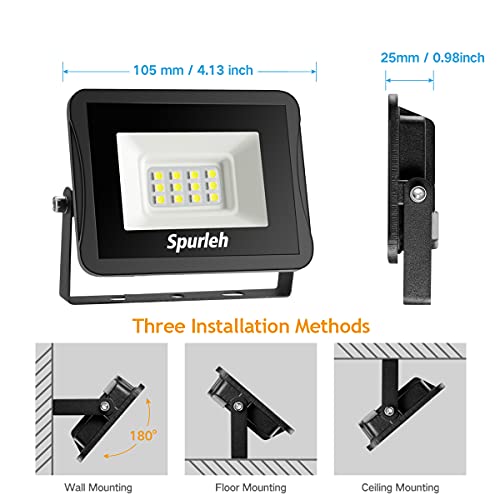 105 mm / 4.13 inch

25mm / 0.98inch

Spurleh

Three Installation Methods

180°

Wall Mounting

Floor Mounting

Ceiling Mounting