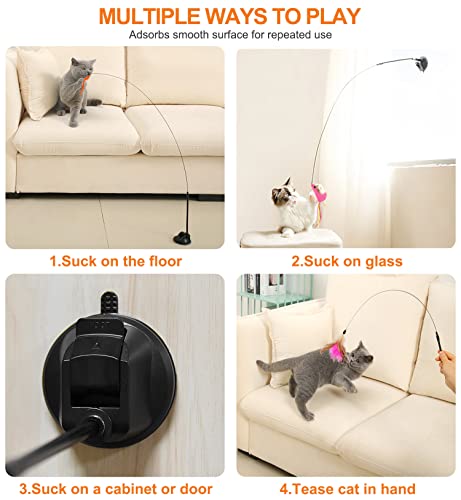 MULTIPLE WAYS TO PLAY

Adsorbs smooth surface for repeated use

1.Suck on the floor

2.Suck on glass

3.Suck on a cabinet or door

4.Tease cat in hand