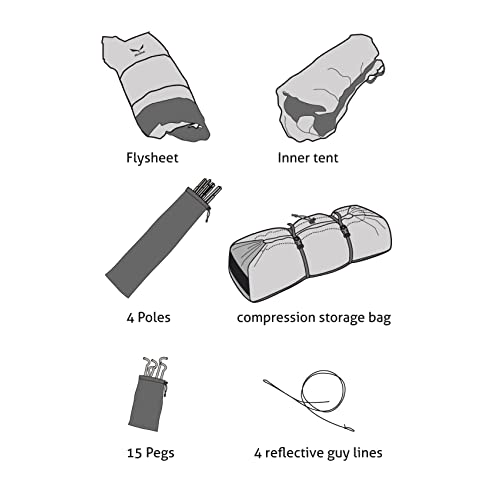 Flysheet

Inner tent

4 Poles

compression storage bag

15 Pegs

4 reflective guy lines