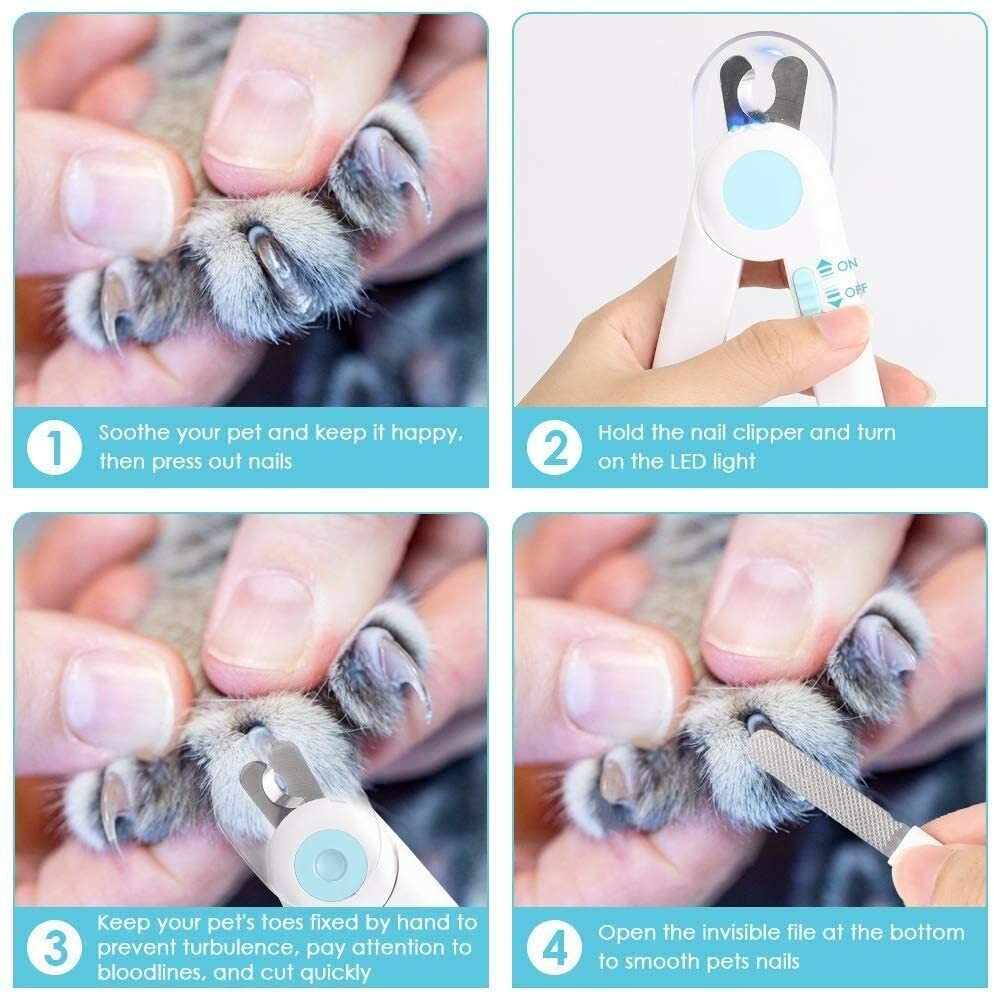 1 Soothe your pet and keep it happy, then press out nails

ON
OFF

2 Hold the nail clipper and turn on the LED light

3 Keep your pet's toes fixed by hand to prevent turbulence, pay attention to bloodlines, and cut quickly

4 Open the invisible file at the bottom to smooth pets nails