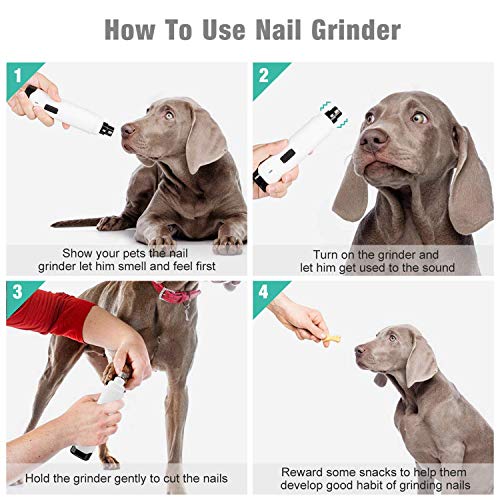 How To Use Nail Grinder

1

Show your pets the nail grinder let him smell and feel first

2

Turn on the grinder and let him get used to the sound

3

Hold the grinder gently to cut the nails

4

Reward some snacks to help them develop good habit of grinding nails