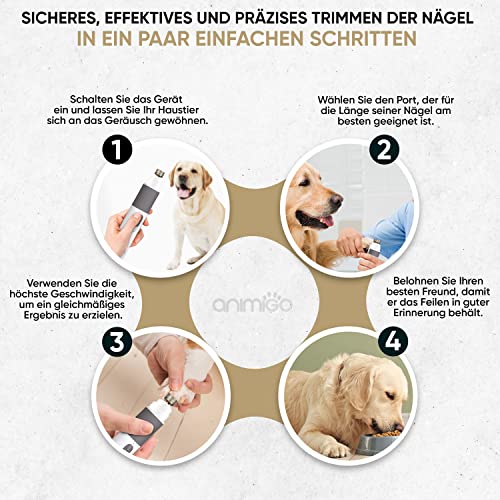 SICHERES, EFFEKTIVES UND PRÄZISES TRIMMEN DER NÄGEL
IN EIN PAAR EINFACHEN SCHRITTEN

Schalten Sie das Gerät ein und lassen Sie Ihr Haustier sich an das Geräusch gewöhnen.

1

Wählen Sie den Port, der für die Länge seiner Nägel am besten geeignet ist.

2

animigo

Verwenden Sie die höchste Geschwindigkeit, um ein gleichmäßiges Ergebnis zu erzielen.

3

Belohnen Sie Ihren besten Freund, damit er das Feilen in guter Erinnerung behält.

4