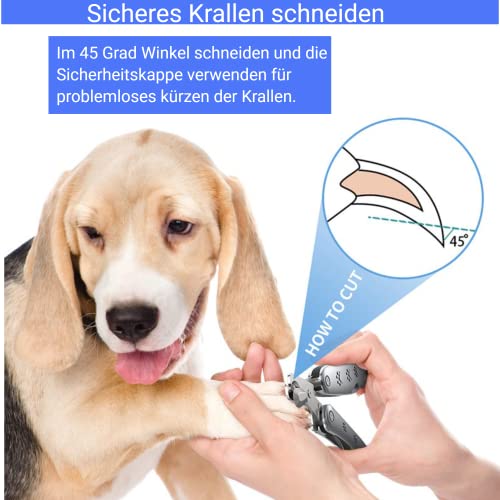 Sicheres Krallen schneiden

Im 45 Grad Winkel schneiden und die Sicherheitskappe verwenden für problemloses kürzen der Krallen.

45°

HOW TO CUT