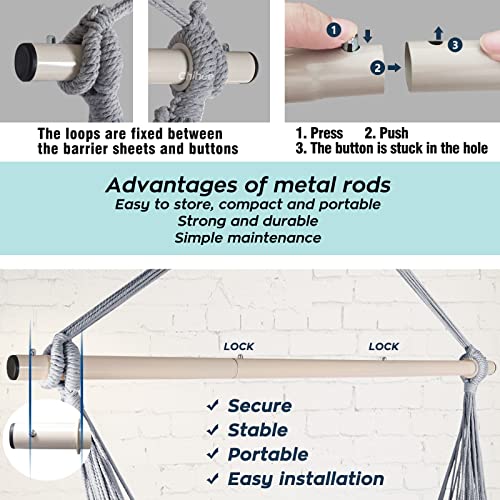 Chihee

1 2 3

The loops are fixed between the barrier sheets and buttons

1. Press 2. Push
3. The button is stuck in the hole

Advantages of metal rods
Easy to store, compact and portable
Strong and durable
Simple maintenance

LOCK LOCK

✓ Secure
✓ Stable
✓ Portable
✓ Easy installation