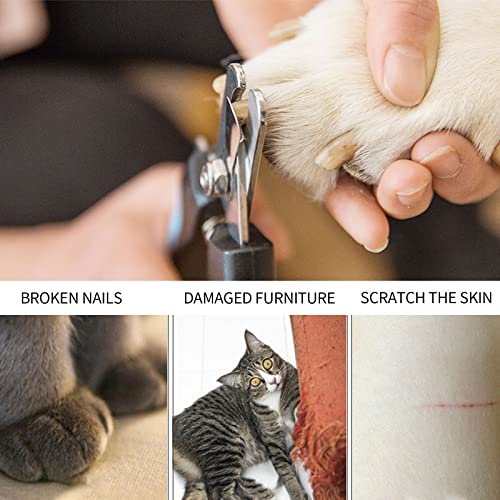 BROKEN NAILS

DAMAGED FURNITURE

SCRATCH THE SKIN