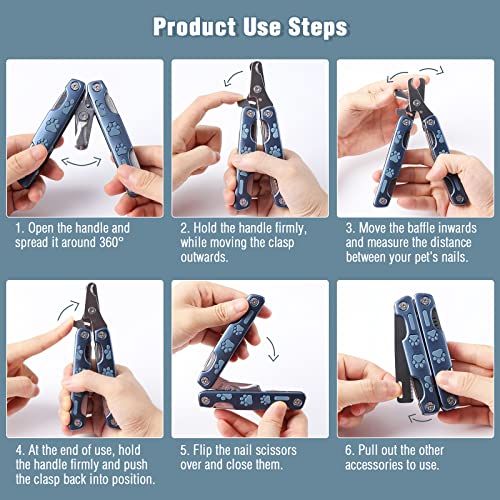 Product Use Steps

1. Open the handle and spread it around 360°

2. Hold the handle firmly, while moving the clasp outwards.

3. Move the baffle inwards and measure the distance between your pet's nails.

4. At the end of use, hold the handle firmly and push the clasp back into position.

5. Flip the nail scissors over and close them.

6. Pull out the other accessories to use.