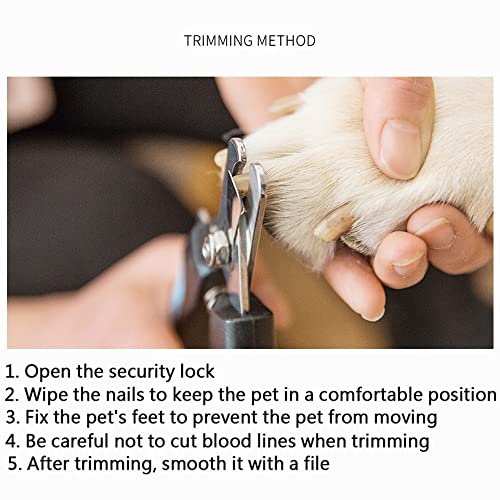 TRIMMING METHOD

1. Open the security lock
2. Wipe the nails to keep the pet in a comfortable position
3. Fix the pet's feet to prevent the pet from moving
4. Be careful not to cut blood lines when trimming
5. After trimming, smooth it with a file