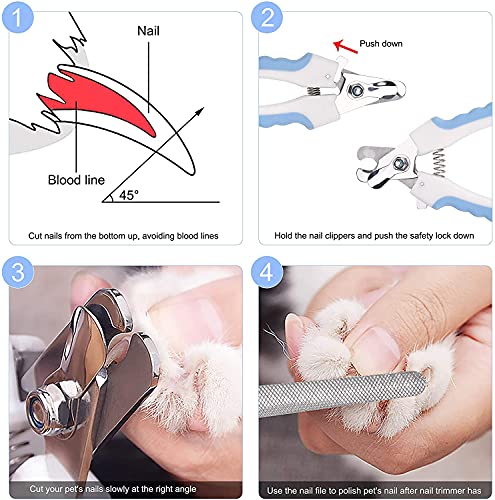 1

Nail

Blood line

45°

Cut nails from the bottom up, avoiding blood lines

2

Push down

Hold the nail clippers and push the safety lock down

3

Cut your pet's nails slowly at the right angle

4

Use the nail file to polish pet's nail after nail trimmer has