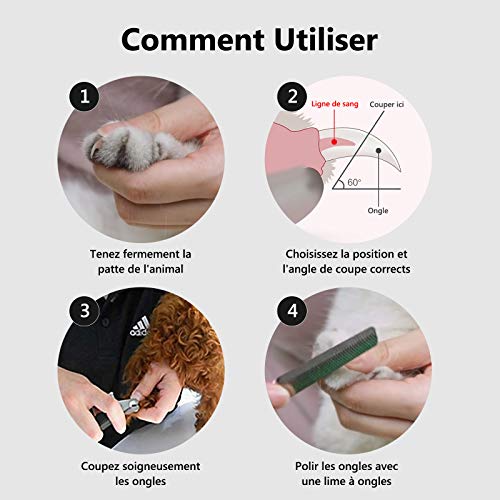 Comment Utiliser

1

Tenez fermement la patte de l'animal

2

Ligne de sang

Couper ici

60°

Ongle

Choisissez la position et l'angle de coupe corrects

3

adidas

Coupez soigneusement les ongles

4

Polir les ongles avec une lime à ongles