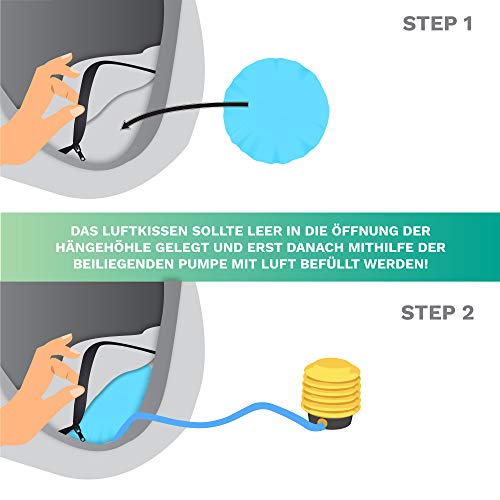 STEP 1

DAS LUFTKISSEN SOLLTE LEER IN DIE ÖFFNUNG DER HÄNGEHÖHLE GELEGT UND ERST DANACH MITHILFE DER BEILIEGENDEN PUMPE MIT LUFT BEFÜLLT WERDEN!

STEP 2