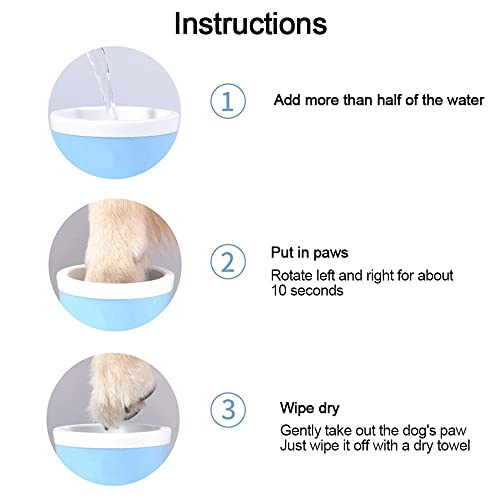 Instructions

1 Add more than half of the water

2 Put in paws
Rotate left and right for about 10 seconds

3 Wipe dry
Gently take out the dog's paw
Just wipe it off with a dry towel