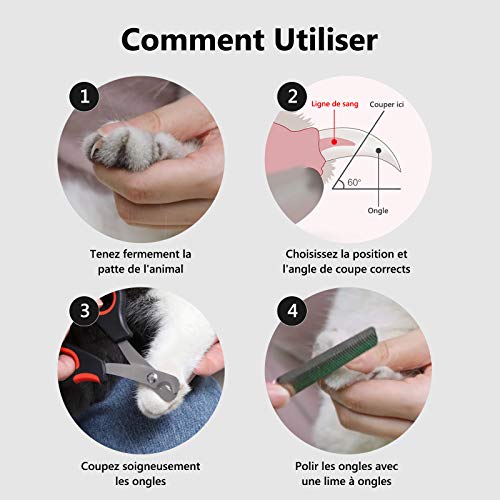 Comment Utiliser

1

Tenez fermement la patte de l'animal

2

Ligne de sang

Couper ici

60°

Ongle

Choisissez la position et l'angle de coupe corrects

3

Coupez soigneusement les ongles

4

Polir les ongles avec une lime à ongles