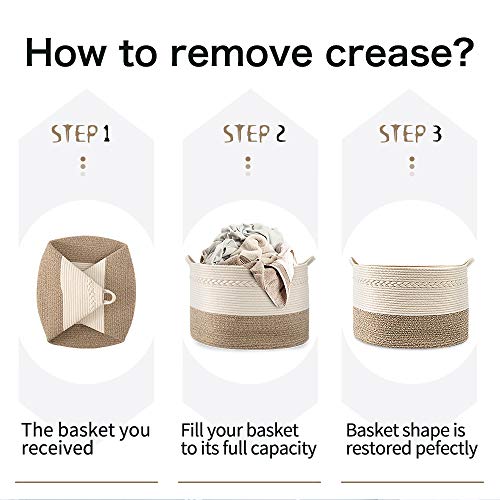 How to remove crease?

STEP 1

The basket you received

STEP 2

Fill your basket to its full capacity

STEP 3

Basket shape is restored pefectly