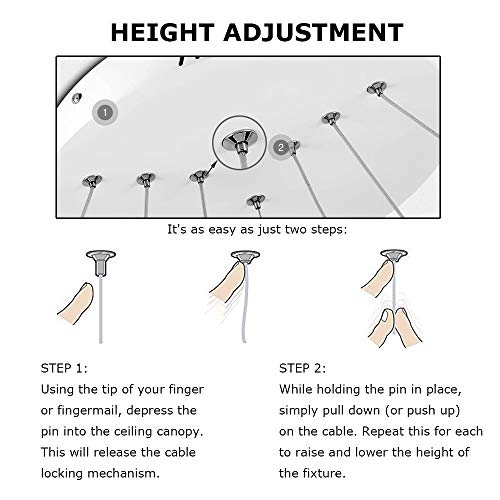 HEIGHT ADJUSTMENT

1

2

It's as easy as just two steps:

STEP 1:
Using the tip of your finger or fingermail, depress the pin into the ceiling canopy. This will release the cable locking mechanism.

STEP 2:
While holding the pin in place, simply pull down (or push up) on the cable. Repeat this for each to raise and lower the height of the fixture.