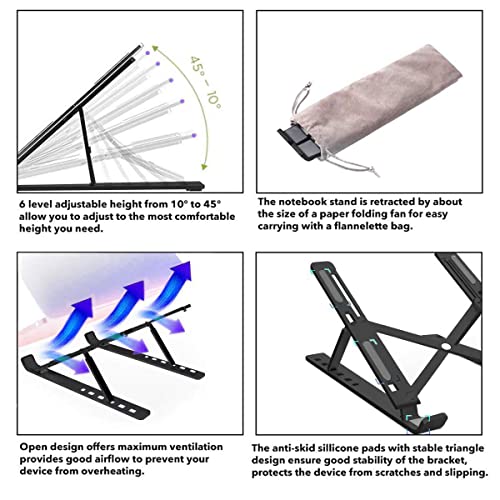 45° – 10°

6 level adjustable height from 10° to 45° allow you to adjust to the most comfortable height you need.

The notebook stand is retracted by about the size of a paper folding fan for easy carrying with a flannelette bag.

Open design offers maximum ventilation provides good airflow to prevent your device from overheating.

The anti-skid sillicone pads with stable triangle design ensure good stability of the bracket, protects the device from scratches and slipping.