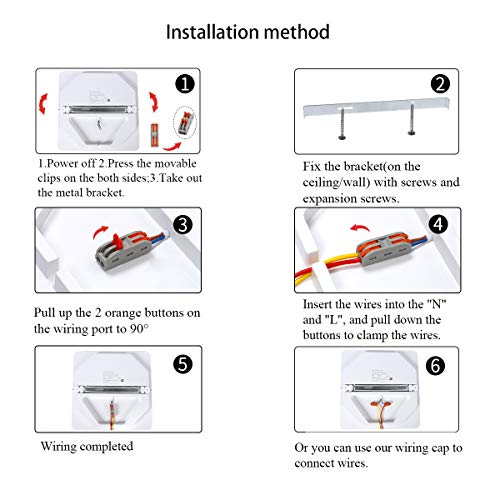 Installation method

1

1.Power off 2.Press the movable clips on the both sides;3.Take out the metal bracket.

2

Fix the bracket(on the ceiling/wall) with screws and expansion screws.

3

Pull up the 2 orange buttons on the wiring port to 90°

4

Insert the wires into the "N" and "L", and pull down the buttons to clamp the wires.

5

Wiring completed

6

Or you can use our wiring cap to connect wires.