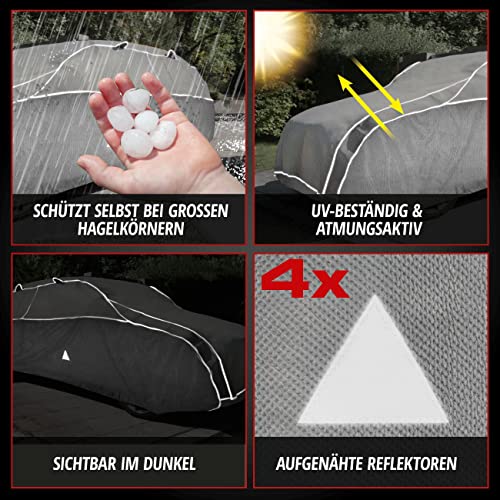 SCHÜTZT SELBST BEI GROSSEN HAGELKÖRNERN

UV-BESTÄNDIG & ATMUNGSAKTIV

SICHTBAR IM DUNKEL

4x

AUFGENÄHTE REFLEKTOREN