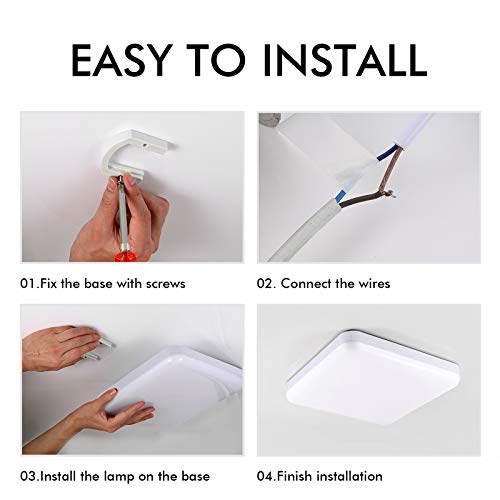 EASY TO INSTALL

01.Fix the base with screws

02. Connect the wires

03.Install the lamp on the base

04.Finish installation