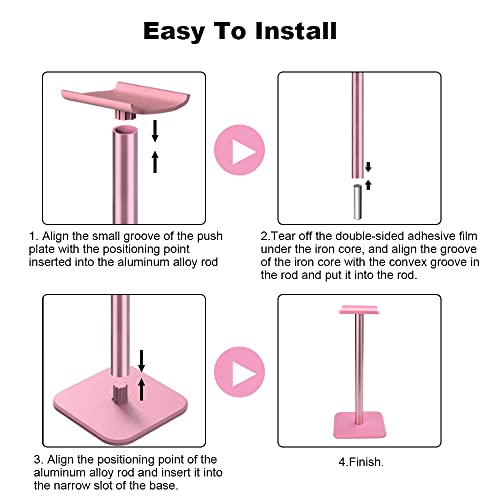 Easy To Install

1. Align the small groove of the push plate with the positioning point inserted into the aluminum alloy rod

2.Tear off the double-sided adhesive film under the iron core, and align the groove of the iron core with the convex groove in the rod and put it into the rod.

3. Align the positioning point of the aluminum alloy rod and insert it into the narrow slot of the base.

4.Finish.