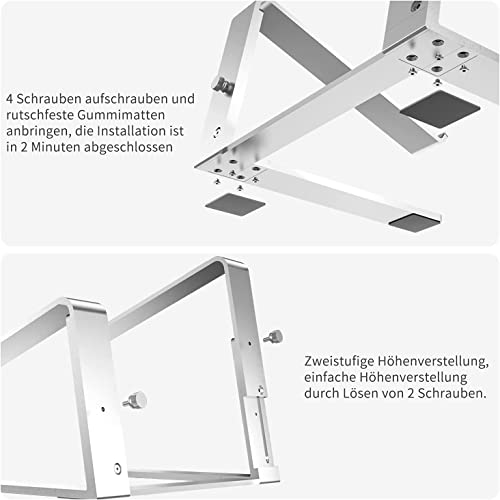 4 Schrauben aufschrauben und rutschfeste Gummimatten anbringen, die Installation ist in 2 Minuten abgeschlossen

Zweistufige Höhenverstellung, einfache Höhenverstellung durch Lösen von 2 Schrauben.