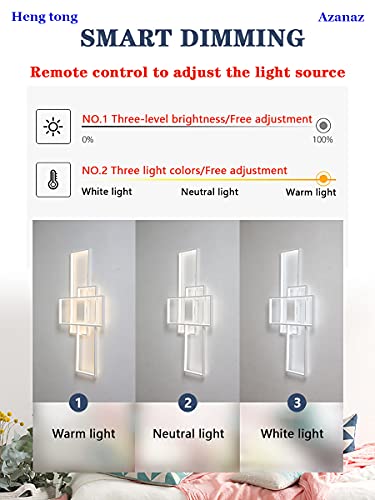 Heng tong

Azanaz

SMART DIMMING

Remote control to adjust the light source

NO.1 Three-level brightness/Free adjustment

0%

100%

NO.2 Three light colors/Free adjustment

White light

Neutral light

Warm light

1

Warm light

2

Neutral light

3

White light