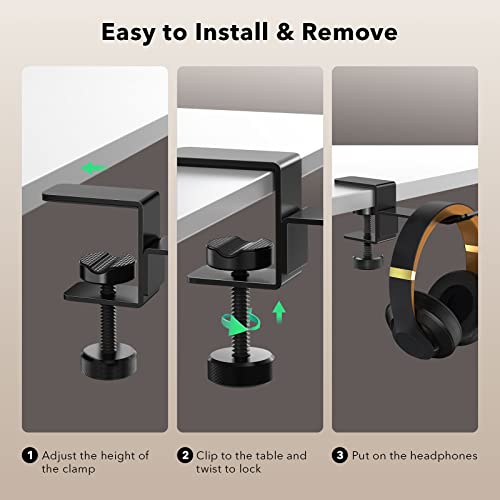 Easy to Install & Remove

1 Adjust the height of the clamp

2 Clip to the table and twist to lock

3 Put on the headphones