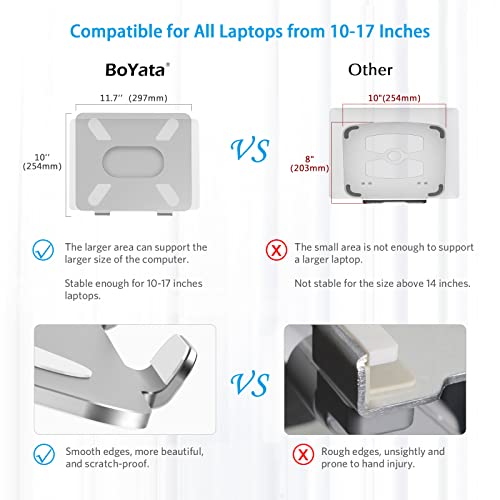 Compatible for All Laptops from 10-17 Inches

BoYata®

11.7'' (297mm)

10'' (254mm)

VS

Other

10"(254mm)

8" (203mm)

The larger area can support the larger size of the computer.

Stable enough for 10-17 inches laptops.

The small area is not enough to support a larger laptop.

Not stable for the size above 14 inches.

VS

Smooth edges, more beautiful, and scratch-proof.

Rough edges, unsightly and prone to hand injury.