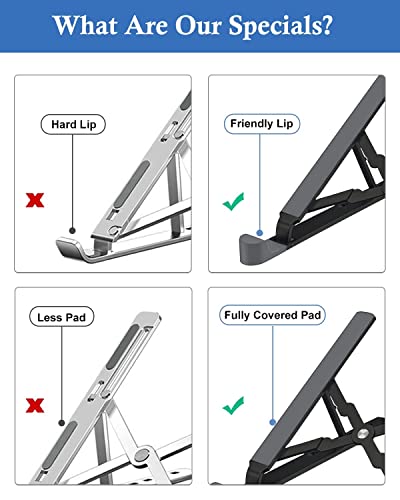 What Are Our Specials?

Hard Lip

Friendly Lip

Less Pad

Fully Covered Pad