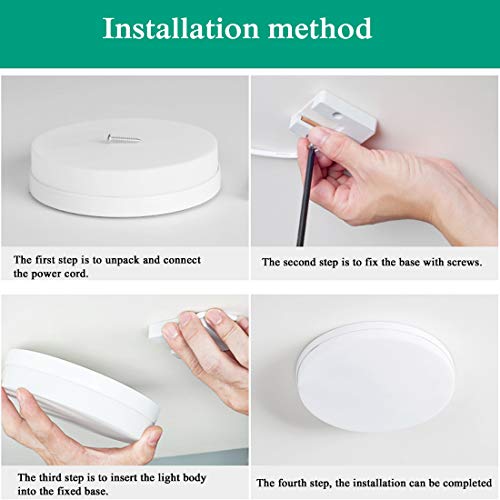 Installation method

The first step is to unpack and connect the power cord.

The second step is to fix the base with screws.

The third step is to insert the light body into the fixed base.

The fourth step, the installation can be completed