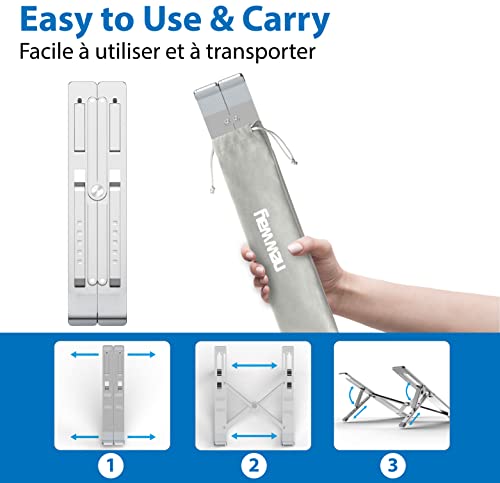 Easy to Use & Carry
Facile à utiliser et à transporter

Fenwau

1
2
3