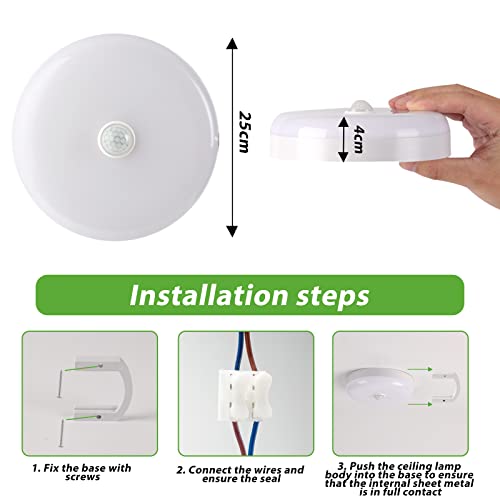 25cm

4cm

Installation steps

1. Fix the base with screws

2. Connect the wires and ensure the seal

3. Push the ceiling lamp body into the base to ensure that the internal sheet metal is in full contact