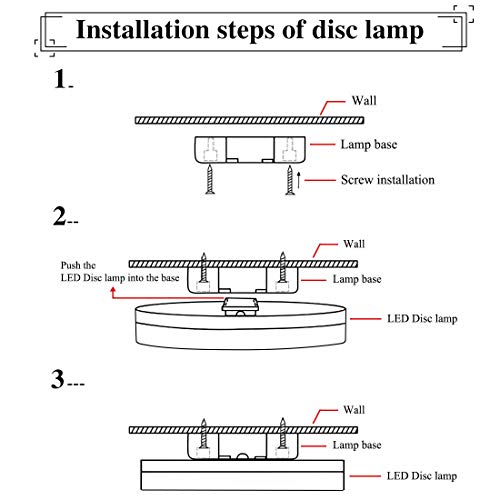 Installation steps of disc lamp

1-

Wall

Lamp base

Screw installation

2--

Wall

Push the
LED Disc lamp into the base

Lamp base

LED Disc lamp

3---

Wall

Lamp base

LED Disc lamp