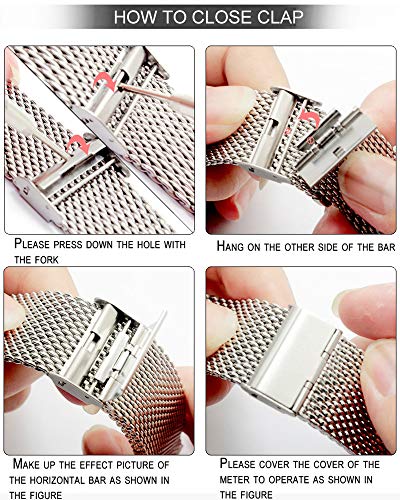 HOW TO CLOSE CLAP

PLEASE PRESS DOWN THE HOLE WITH THE FORK

HANG ON THE OTHER SIDE OF THE BAR

MAKE UP THE EFFECT PICTURE OF THE HORIZONTAL BAR AS SHOWN IN THE FIGURE

PLEASE COVER THE COVER OF THE METER TO OPERATE AS SHOWN IN THE FIGURE